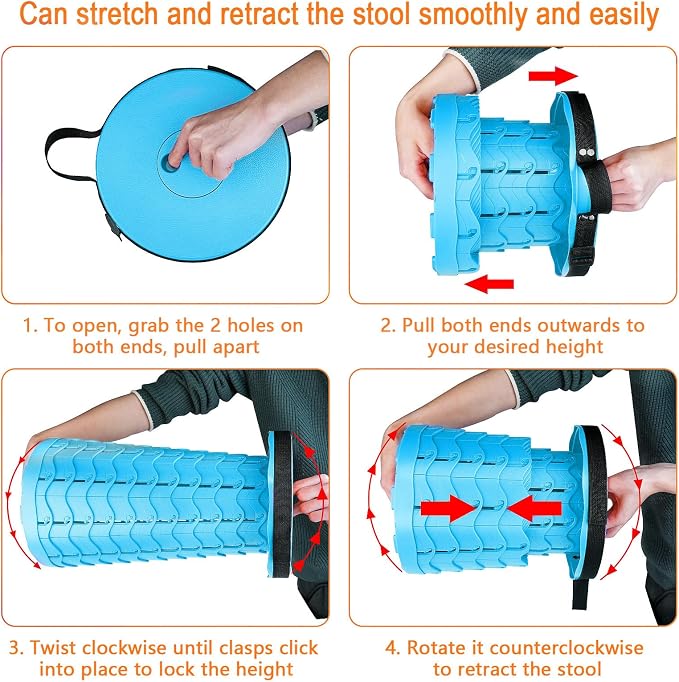 Can stretch and retract the stool smoothly and easily

1. To open, grab the 2 holes on both ends, pull apart

2. Pull both ends outwards to your desired height

3. Twist clockwise until clasps click into place to lock the height

4. Rotate it counterclockwise to retract the stool