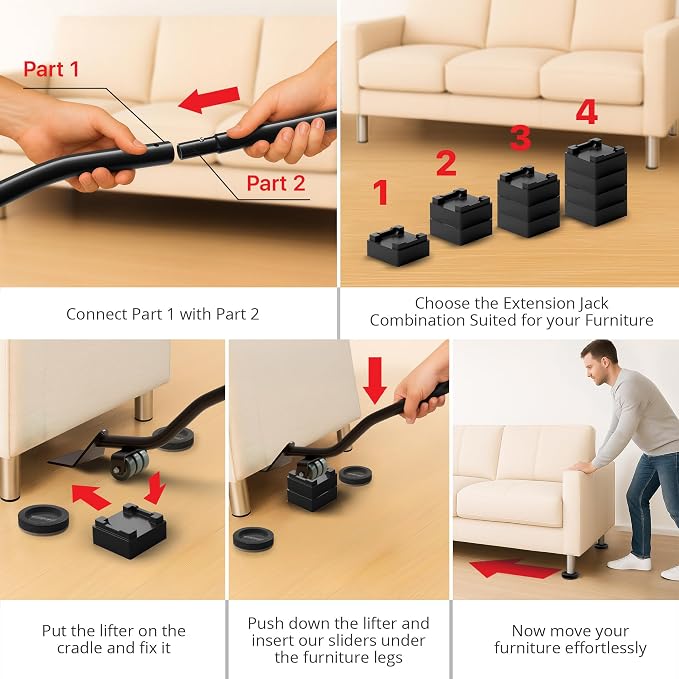 Part 1

Part 2

Connect Part 1 with Part 2

1

2

3

4

Choose the Extension Jack Combination Suited for your Furniture

Put the lifter on the cradle and fix it

Push down the lifter and insert our sliders under the furniture legs

Now move your furniture effortlessly