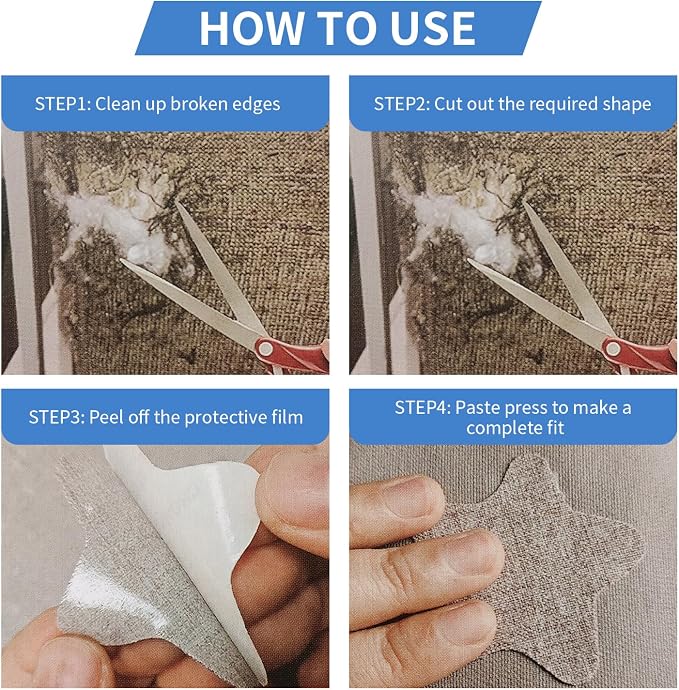 HOW TO USE

STEP1: Clean up broken edges

STEP2: Cut out the required shape

STEP3: Peel off the protective film

STEP4: Paste press to make a complete fit