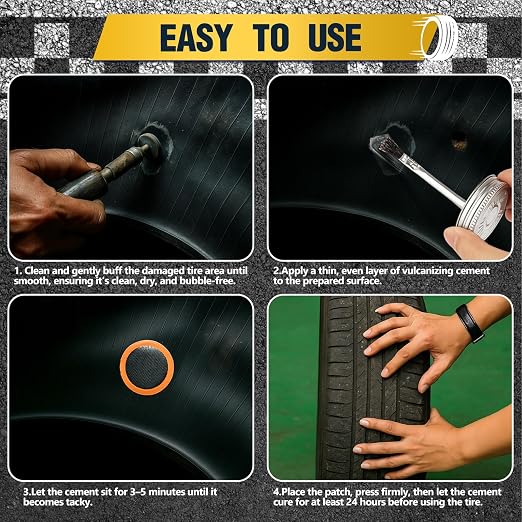 EASY TO USE

1. Clean and gently buff the damaged tire area until smooth, ensuring it's clean, dry, and bubble-free.

2.Apply a thin, even layer of vulcanizing cement to the prepared surface.

3.Let the cement sit for 3–5 minutes until it becomes tacky.

4.Place the patch, press firmly, then let the cement cure for at least 24 hours before using the tire.