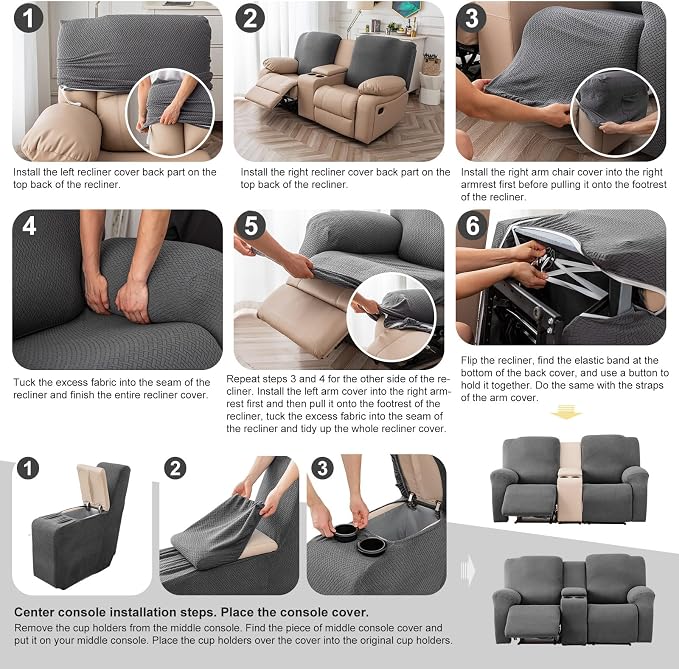 1

Install the left recliner cover back part on the top back of the recliner.

2

Install the right recliner cover back part on the top back of the recliner.

3

Install the right arm chair cover into the right armrest first before pulling it onto the footrest of the recliner.

4

Tuck the excess fabric into the seam of the recliner and finish the entire recliner cover.

5

Repeat steps 3 and 4 for the other side of the recliner. Install the left arm cover into the right armrest first and then pull it onto the footrest of the recliner, tuck the excess fabric into the seam of the recliner and tidy up the whole recliner cover.

6

Flip the recliner, find the elastic band at the bottom of the back cover, and use a button to hold it together. Do the same with the straps of the arm cover.

1

2

3

Center console installation steps. Place the console cover.

Remove the cup holders from the middle console. Find the piece of middle console cover and put it on your middle console. Place the cup holders over the cover into the original cup holders.