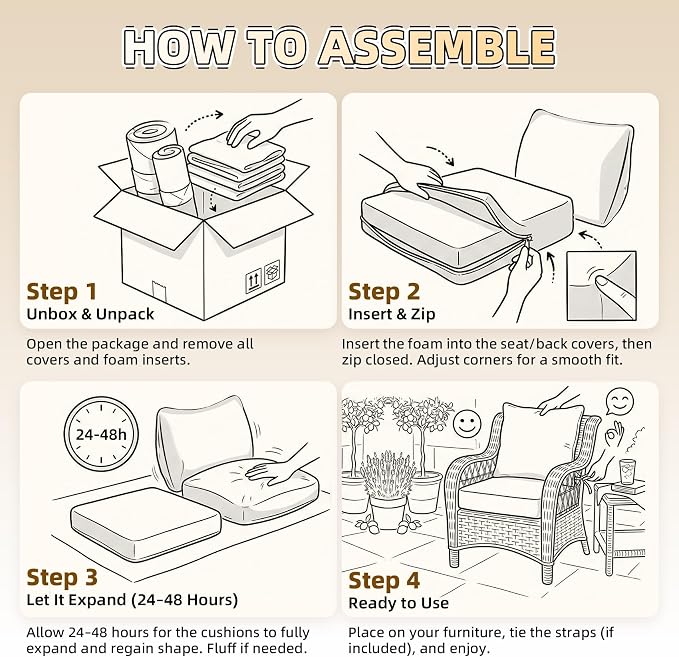 HOW TO ASSEMBLE

Step 1
Unbox & Unpack

Open the package and remove all covers and foam inserts.

Step 2
Insert & Zip

Insert the foam into the seat/back covers, then zip closed. Adjust corners for a smooth fit.

24-48h

Step 3
Let It Expand (24-48 Hours)

Allow 24-48 hours for the cushions to fully expand and regain shape. Fluff if needed.

Step 4
Ready to Use

Place on your furniture, tie the straps (if included), and enjoy.