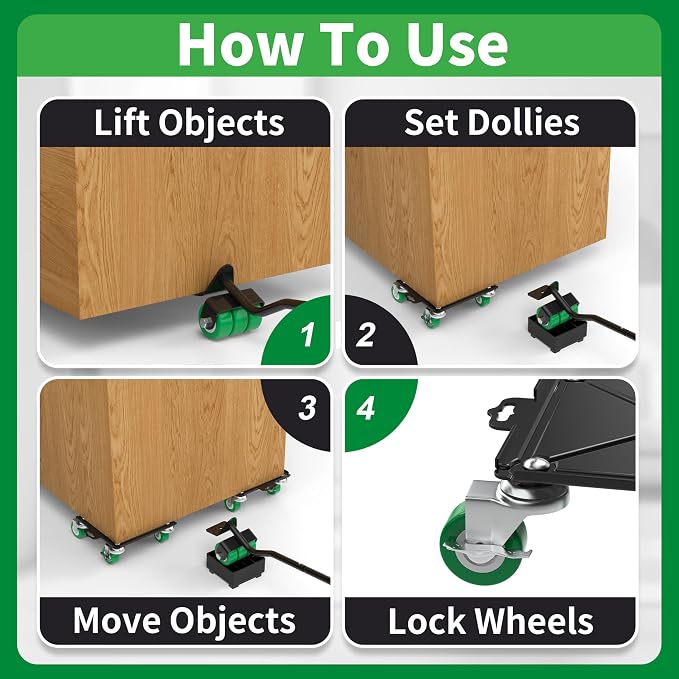 How To Use

Lift Objects

1

Set Dollies

2

3

Move Objects

4

Lock Wheels