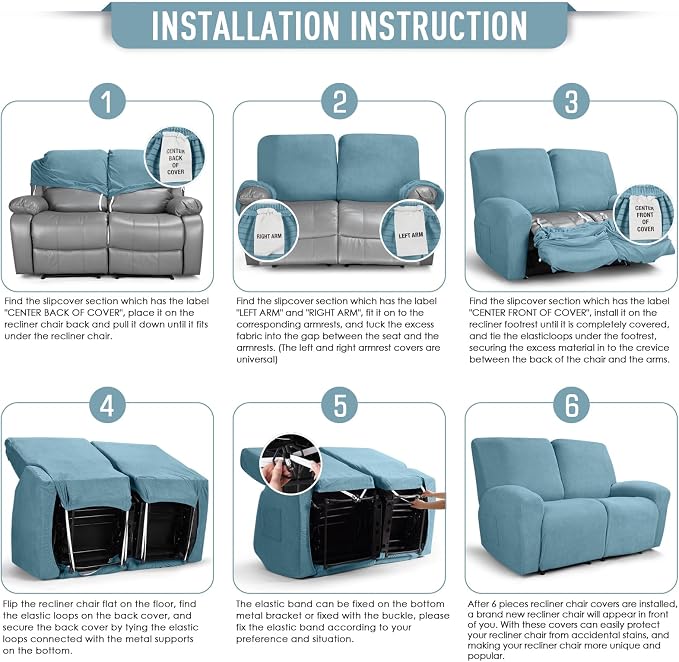 INSTALLATION INSTRUCTION

1

CENTER BACK OF COVER

Find the slipcover section which has the label "CENTER BACK OF COVER", place it on the recliner chair back and pull it down until it fits under the recliner chair.

2

RIGHT ARM

LEFT ARM

Find the slipcover section which has the label "LEFT ARM" and "RIGHT ARM", fit it on to the corresponding armrests, and tuck the excess fabric into the gap between the seat and the armrests. (The left and right armrest covers are universal)

3

CENTER FRONT OF COVER

Find the slipcover section which has the label "CENTER FRONT OF COVER", install it on the recliner footrest until it is completely covered, and tie the elasticloops under the footrest, securing the excess material in to the crevice between the back of the chair and the arms.

4

Flip the recliner chair flat on the floor, find the elastic loops on the back cover, and secure the back cover by tying the elastic loops connected with the metal supports on the bottom.

5

The elastic band can be fixed on the bottom metal bracket or fixed with the buckle, please fix the elastic band according to your preference and situation.

6

After 6 pieces recliner chair covers are installed, a brand new recliner chair will appear in front of you. With these covers can easily protect your recliner chair from accidental stains, and making your recliner chair more unique and popular.