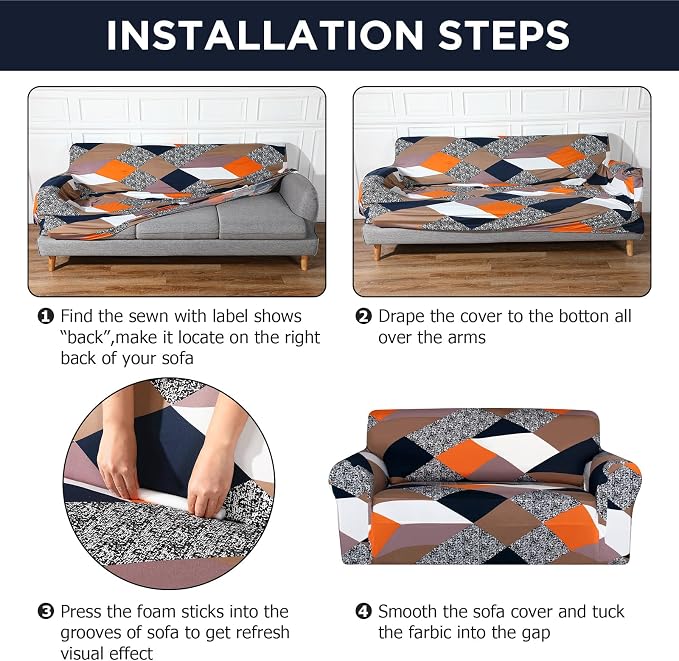 INSTALLATION STEPS

❶ Find the sewn with label shows "back",make it locate on the right back of your sofa

❷ Drape the cover to the botton all over the arms

❸ Press the foam sticks into the grooves of sofa to get refresh visual effect

❹ Smooth the sofa cover and tuck the farbic into the gap