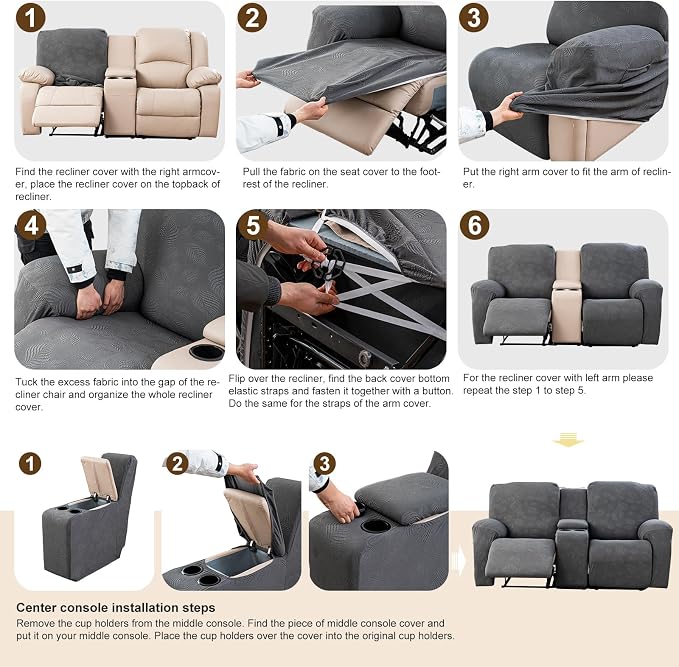 1

Find the recliner cover with the right armcover, place the recliner cover on the topback of recliner.

2

Pull the fabric on the seat cover to the footrest of the recliner.

3

Put the right arm cover to fit the arm of recliner.

4

Tuck the excess fabric into the gap of the recliner chair and organize the whole recliner cover.

5

Flip over the recliner, find the back cover bottom elastic straps and fasten it together with a button. Do the same for the straps of the arm cover.

6

For the recliner cover with left arm please repeat the step 1 to step 5.

1

2

3

Center console installation steps
Remove the cup holders from the middle console. Find the piece of middle console cover and put it on your middle console. Place the cup holders over the cover into the original cup holders.