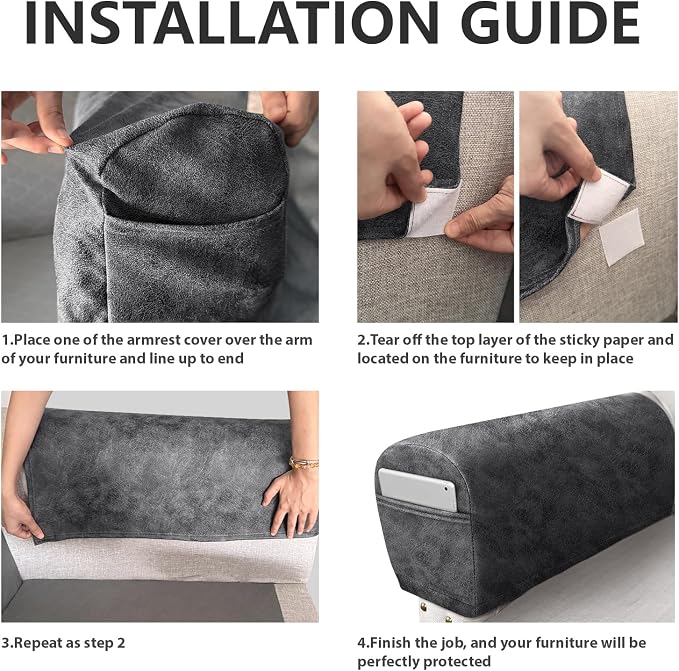 INSTALLATION GUIDE

1.Place one of the armrest cover over the arm of your furniture and line up to end

2.Tear off the top layer of the sticky paper and located on the furniture to keep in place

3.Repeat as step 2

4.Finish the job, and your furniture will be perfectly protected