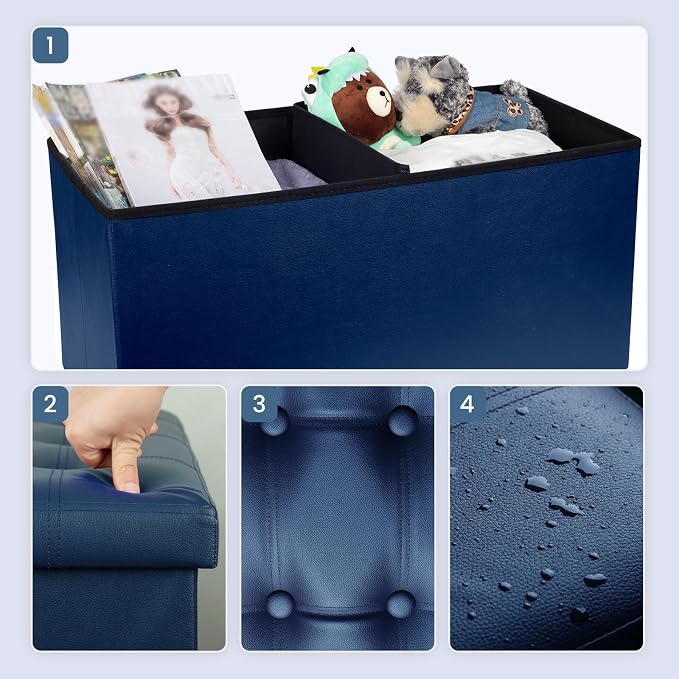 1

2

3

4