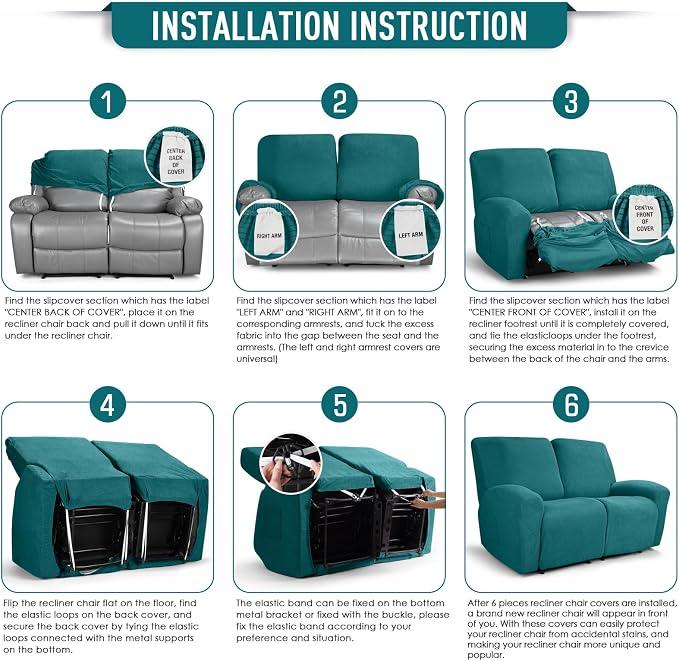 INSTALLATION INSTRUCTION

1

CENTER BACK OF COVER

Find the slipcover section which has the label "CENTER BACK OF COVER", place it on the recliner chair back and pull it down until it fits under the recliner chair.

2

RIGHT ARM

LEFT ARM

Find the slipcover section which has the label "LEFT ARM" and "RIGHT ARM", fit it on to the corresponding armrests, and tuck the excess fabric into the gap between the seat and the armrests. (The left and right armrest covers are universal)

3

CENTER FRONT OF COVER

Find the slipcover section which has the label "CENTER FRONT OF COVER", install it on the recliner footrest until it is completely covered, and tie the elasticloops under the footrest, securing the excess material in to the crevice between the back of the chair and the arms.

4

Flip the recliner chair flat on the floor, find the elastic loops on the back cover, and secure the back cover by tying the elastic loops connected with the metal supports on the bottom.

5

The elastic band can be fixed on the bottom metal bracket or fixed with the buckle, please fix the elastic band according to your preference and situation.

6

After 6 pieces recliner chair covers are installed, a brand new recliner chair will appear in front of you. With these covers can easily protect your recliner chair from accidental stains, and making your recliner chair more unique and popular.