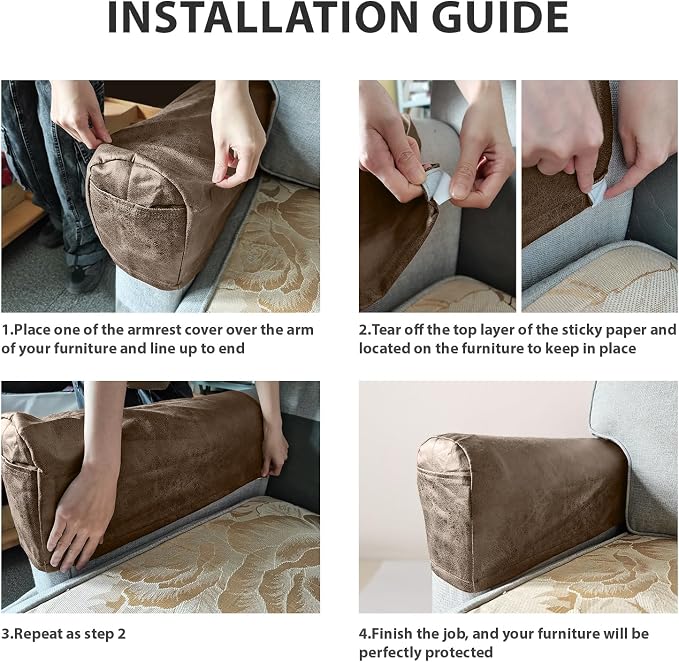 INSTALLATION GUIDE

1.Place one of the armrest cover over the arm of your furniture and line up to end

2.Tear off the top layer of the sticky paper and located on the furniture to keep in place

3.Repeat as step 2

4.Finish the job, and your furniture will be perfectly protected