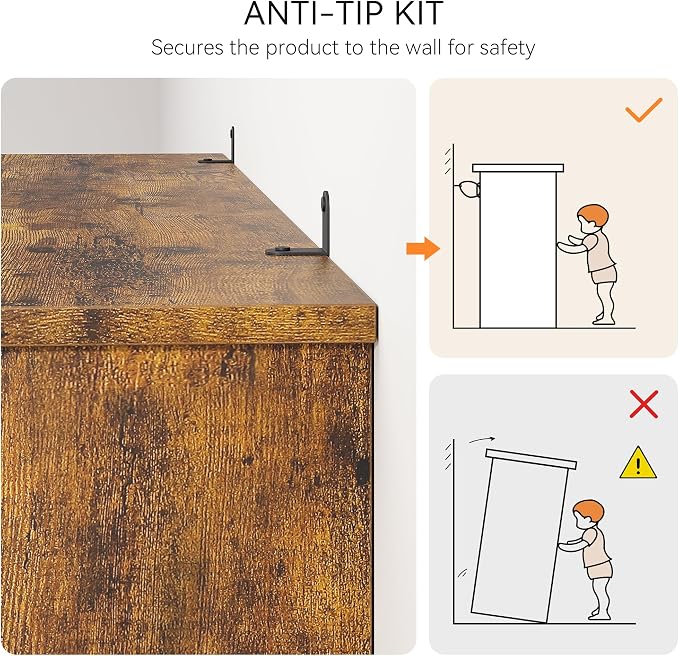 ANTI-TIP KIT
Secures the product to the wall for safety