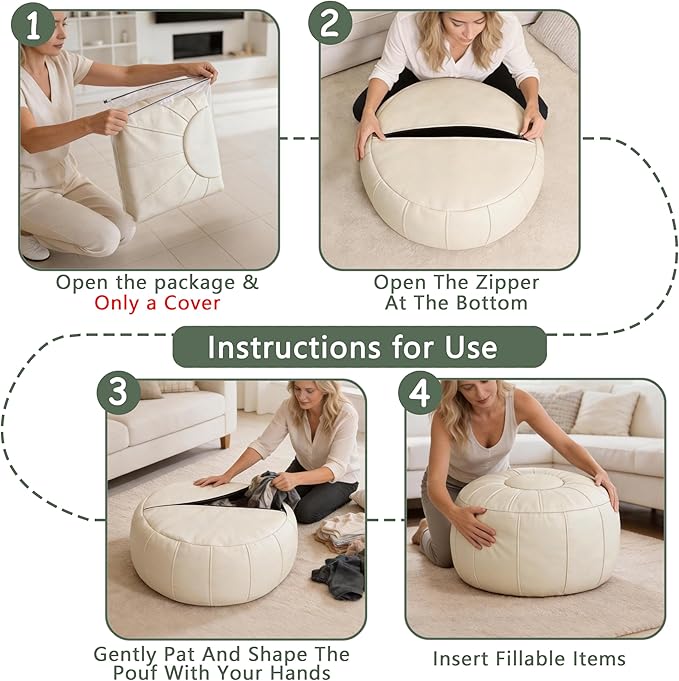 1

Open the package &
Only a Cover

2

Open The Zipper
At The Bottom

Instructions for Use

3

Gently Pat And Shape The Pouf With Your Hands

4

Insert Fillable Items