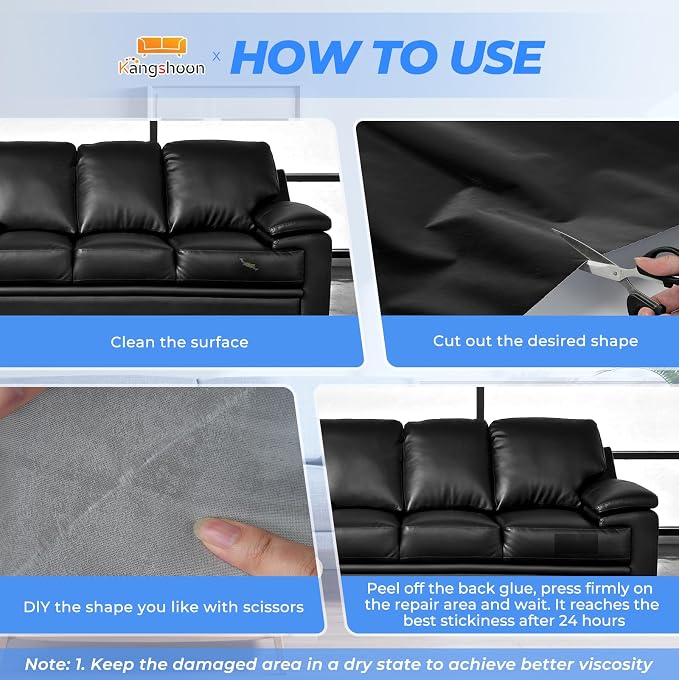 Kangshoon × HOW TO USE

Clean the surface

Cut out the desired shape

DIY the shape you like with scissors

Peel off the back glue, press firmly on the repair area and wait. It reaches the best stickiness after 24 hours

Note: 1. Keep the damaged area in a dry state to achieve better viscosity