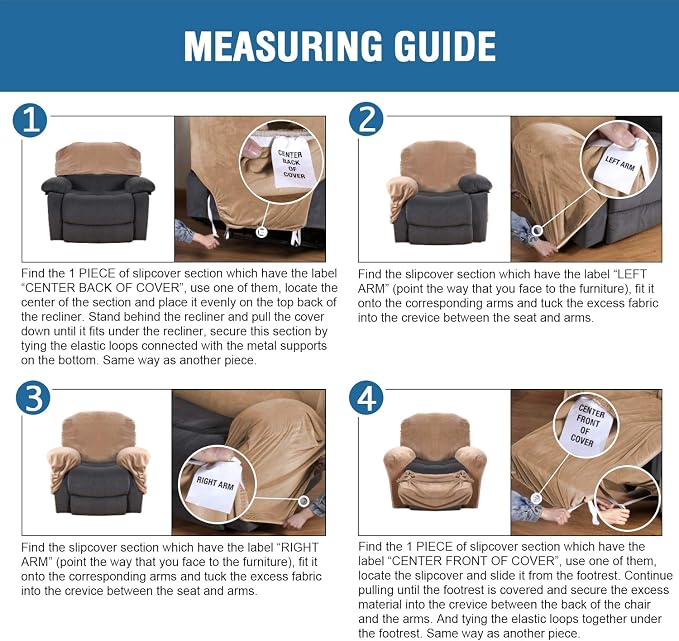 MEASURING GUIDE

1

CENTER BACK OF COVER

Find the 1 PIECE of slipcover section which have the label "CENTER BACK OF COVER", use one of them, locate the center of the section and place it evenly on the top back of the recliner. Stand behind the recliner and pull the cover down until it fits under the recliner, secure this section by tying the elastic loops connected with the metal supports on the bottom. Same way as another piece.

2

LEFT ARM

Find the slipcover section which have the label "LEFT ARM" (point the way that you face to the furniture), fit it onto the corresponding arms and tuck the excess fabric into the crevice between the seat and arms.

3

RIGHT ARM

Find the slipcover section which have the label "RIGHT ARM" (point the way that you face to the furniture), fit it onto the corresponding arms and tuck the excess fabric into the crevice between the seat and arms.

4

CENTER FRONT OF COVER

Find the 1 PIECE of slipcover section which have the label "CENTER FRONT OF COVER", use one of them, locate the slipcover and slide it from the footrest. Continue pulling until the footrest is covered and secure the excess material into the crevice between the back of the chair and the arms. And tying the elastic loops together under the footrest. Same way as another piece.