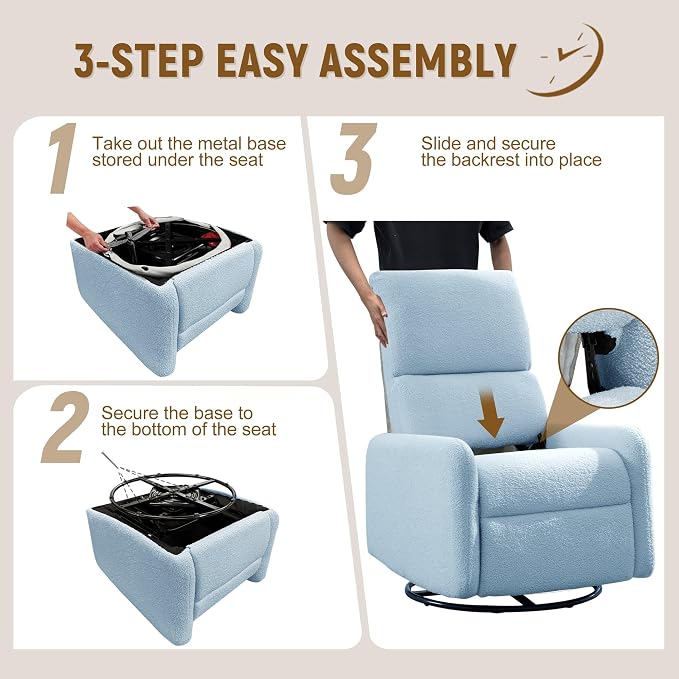 3-STEP EASY ASSEMBLY

1 Take out the metal base stored under the seat

2 Secure the base to the bottom of the seat

3 Slide and secure the backrest into place