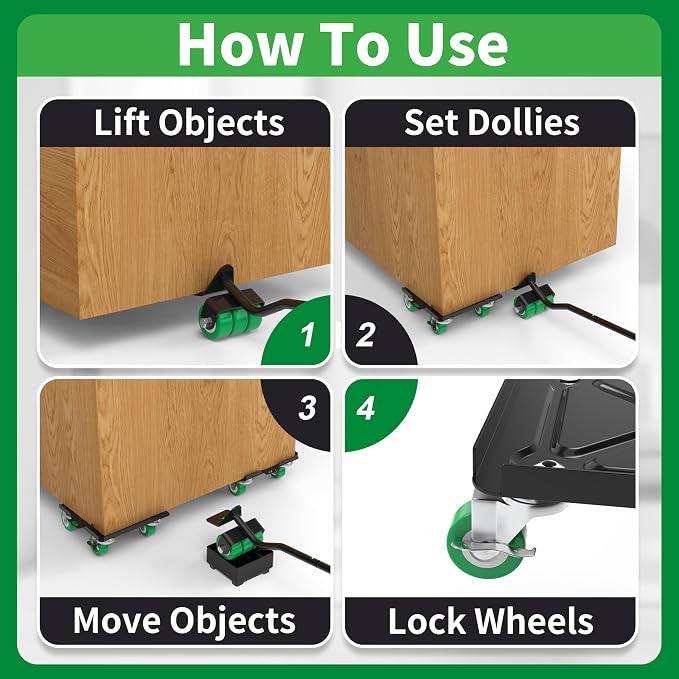 How To Use

Lift Objects

1

Set Dollies

2

3

Move Objects

4

Lock Wheels