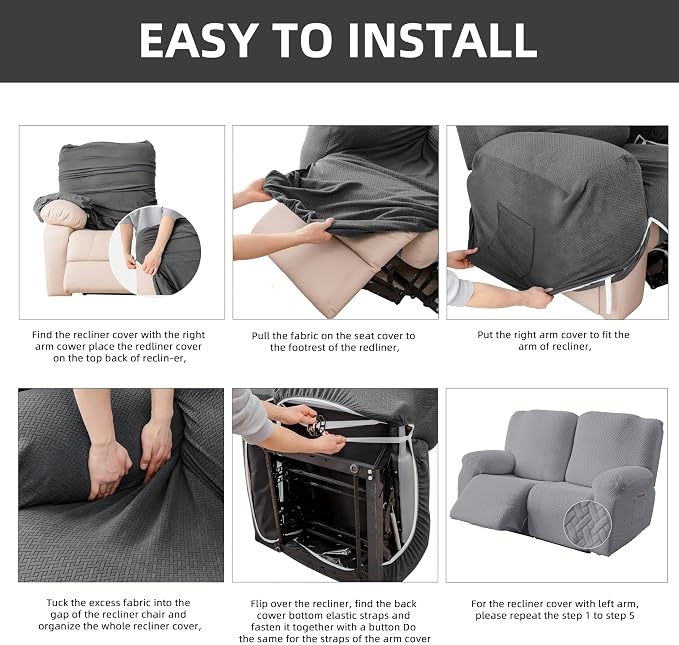 EASY TO INSTALL

Find the recliner cover with the right arm cower place the redliner cover on the top back of reclin-er,

Pull the fabric on the seat cover to the footrest of the redliner,

Put the right arm cover to fit the arm of recliner,

Tuck the excess fabric into the gap of the recliner chair and organize the whole recliner cover,

Flip over the recliner, find the back cower bottom elastic straps and fasten it together with a button Do the same for the straps of the arm cover

For the recliner cover with left arm, please repeat the step 1 to step 5