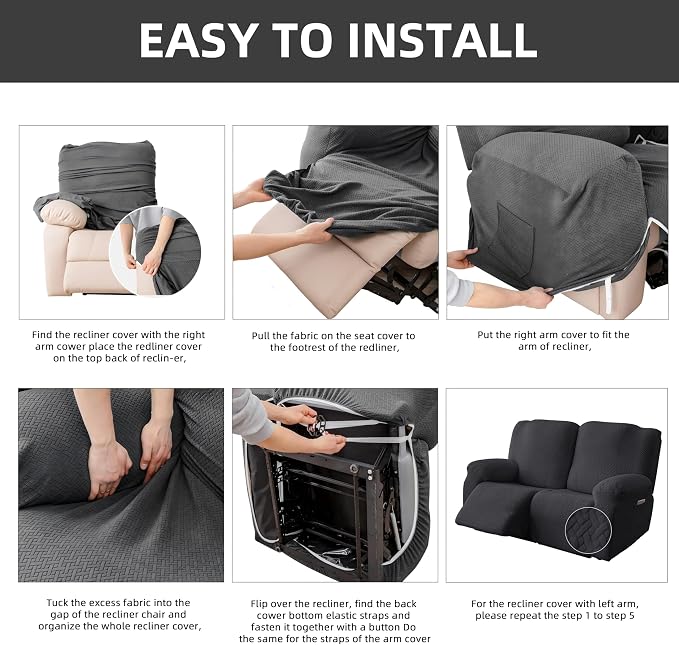 EASY TO INSTALL

Find the recliner cover with the right arm cower place the redliner cover on the top back of reclin-er,

Pull the fabric on the seat cover to the footrest of the redliner,

Put the right arm cover to fit the arm of recliner,

Tuck the excess fabric into the gap of the recliner chair and organize the whole recliner cover,

Flip over the recliner, find the back cower bottom elastic straps and fasten it together with a button Do the same for the straps of the arm cover

For the recliner cover with left arm, please repeat the step 1 to step 5